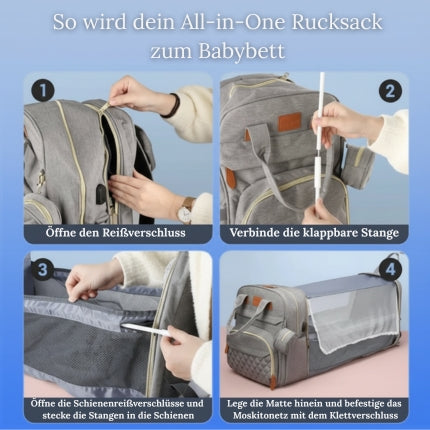 So wird dein All-in-One Rucksack zum Babybett

1

Öffne den Reißverschluss

2

Verbinde die klappbare Stange

3

Öffne die Schienenreißverschlüsse und stecke die Stangen in die Schienen

4

Lege die Matte hinein und befestige das Moskitonetz mit dem Klettverschluss