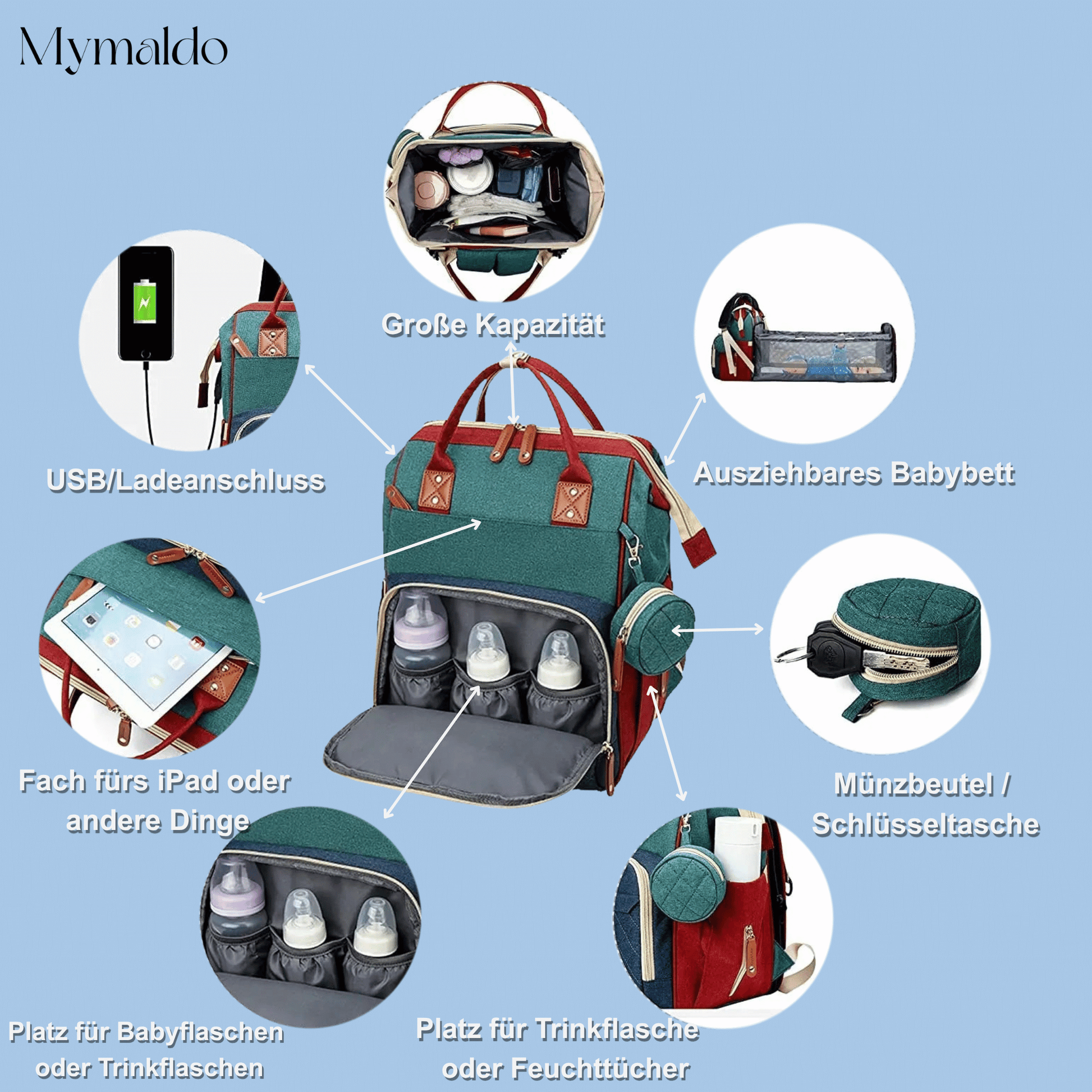 Mymaldo

Große Kapazität

USB/Ladeanschluss

Ausziehbares Babybett

Fach fürs iPad oder andere Dinge

Münzbeutel / Schlüsseltasche

Platz für Babyflaschen oder Trinkflaschen

Platz für Trinkflasche oder Feuchttücher