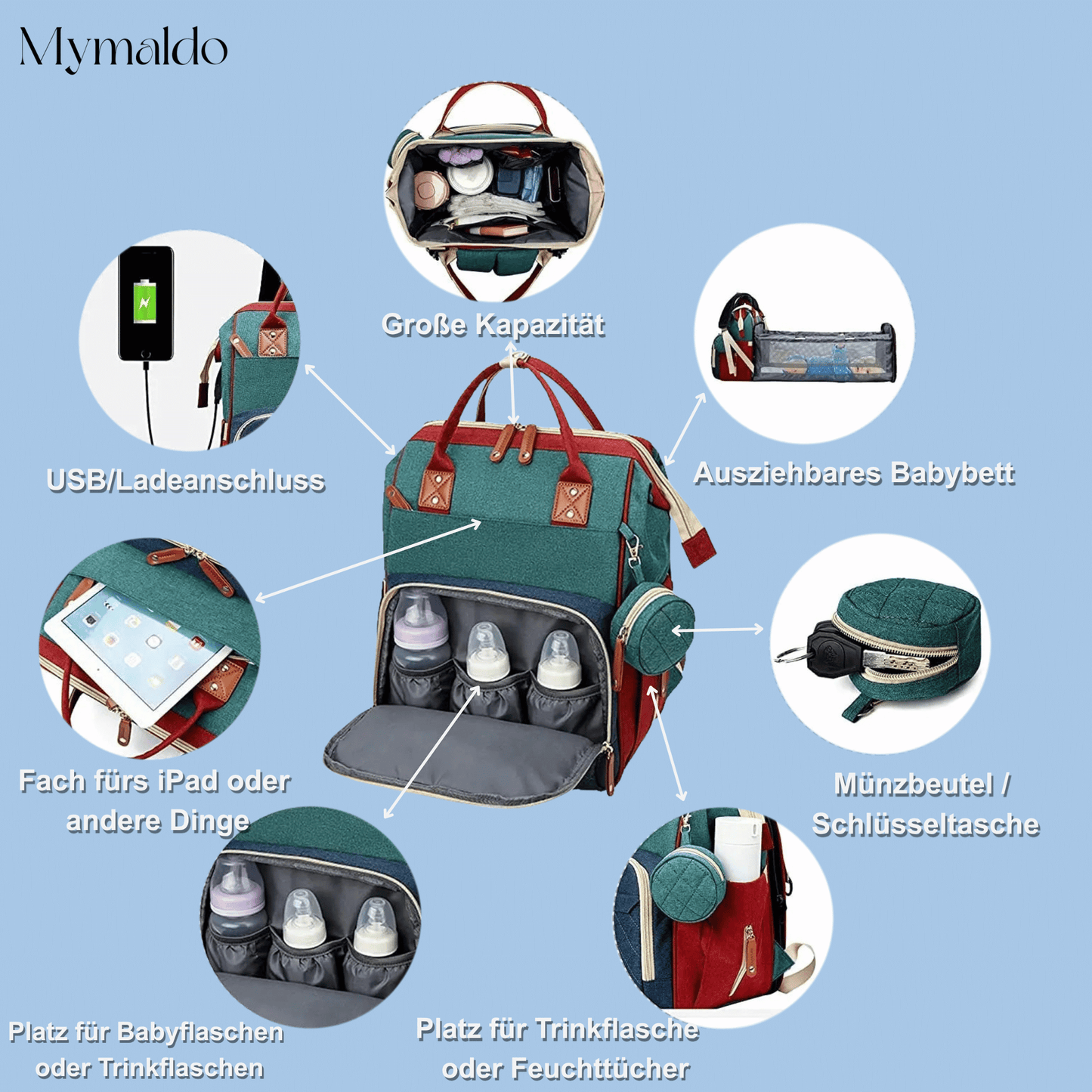 Mymaldo

Große Kapazität

USB/Ladeanschluss

Ausziehbares Babybett

Fach fürs iPad oder andere Dinge

Münzbeutel / Schlüsseltasche

Platz für Babyflaschen oder Trinkflaschen

Platz für Trinkflasche oder Feuchttücher